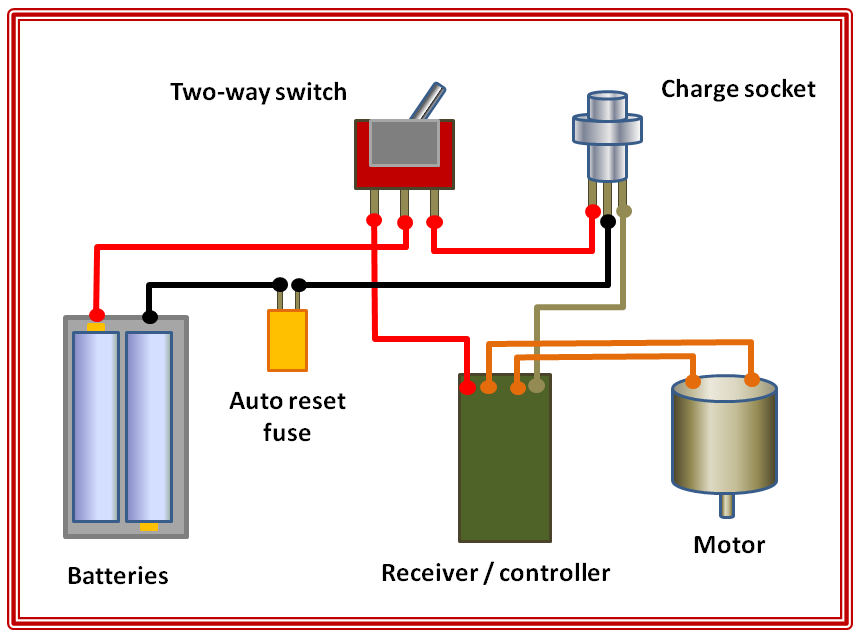 Two-way switch

Charge socket

Auto reset fuse

Batteries

Receiver / controller

Motor