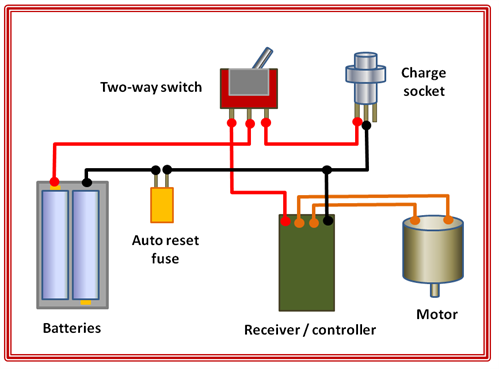 Two-way switch

Charge socket

Auto reset fuse

Batteries

Receiver / controller

Motor